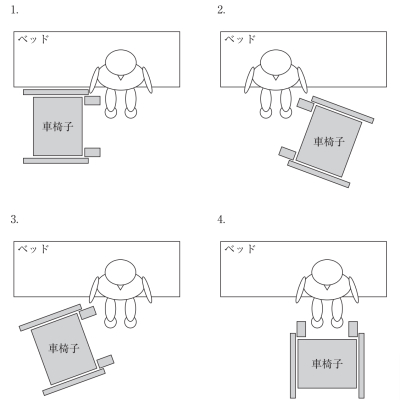 1.

ベッド

車椅子

2.

ベッド

車椅子

3.

ベッド

車椅子

4.

ベッド

車椅子